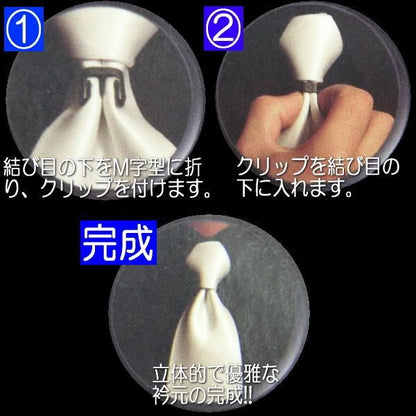 ①

結び目の下をM字型に折り、クリップを付けます。

②

クリップを結び目の下に入れます。

完成

立体的で優雅な衿元の完成!!