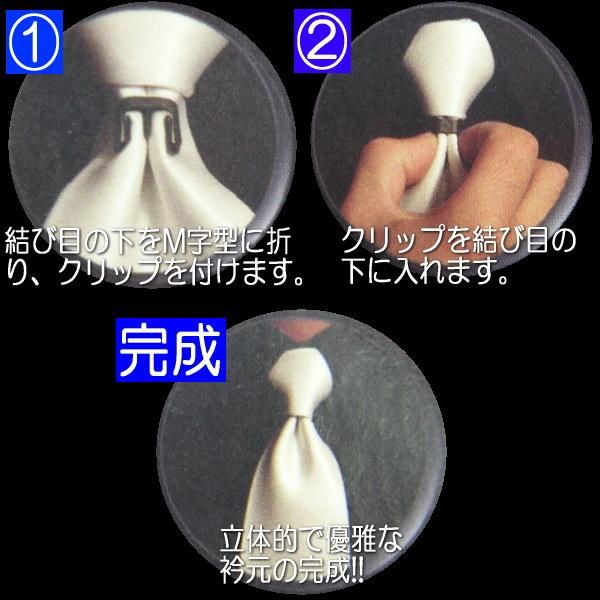 ①

結び目の下をM字型に折り、クリップを付けます。

②

クリップを結び目の下に入れます。

完成

立体的で優雅な衿元の完成!!